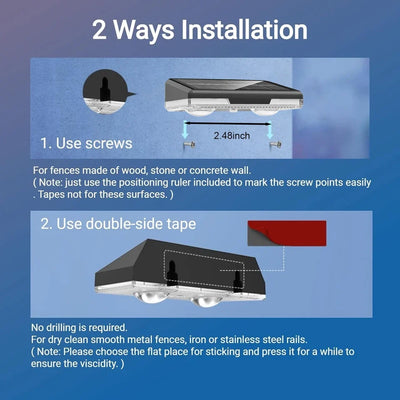 2 Ways Installation

2.48inch

1. Use screws

For fences made of wood, stone or concrete wall.
( Note: just use the positioning ruler included to mark the screw points easily . Tapes not for these surfaces. )

2. Use double-side tape

No drilling is required.
For dry clean smooth metal fences, iron or stainless steel rails.
( Note: Please choose the flat place for sticking and press it for a while to ensure the viscidity. )